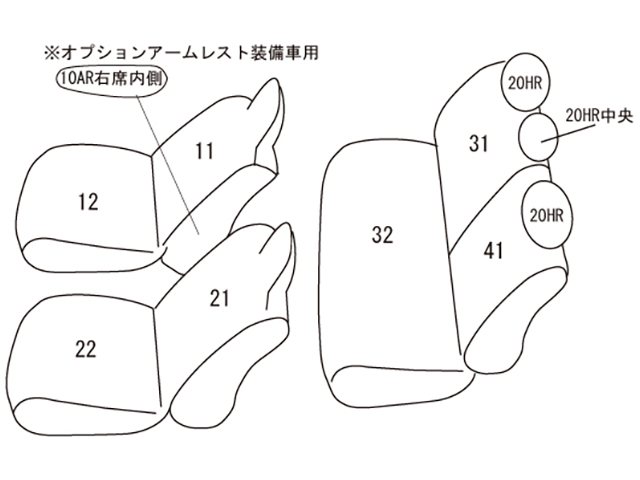 ※オプションアームレスト装備車用

10AR右席内側

11

12

21

22

20HR

20HR中央

31

20HR

32

41