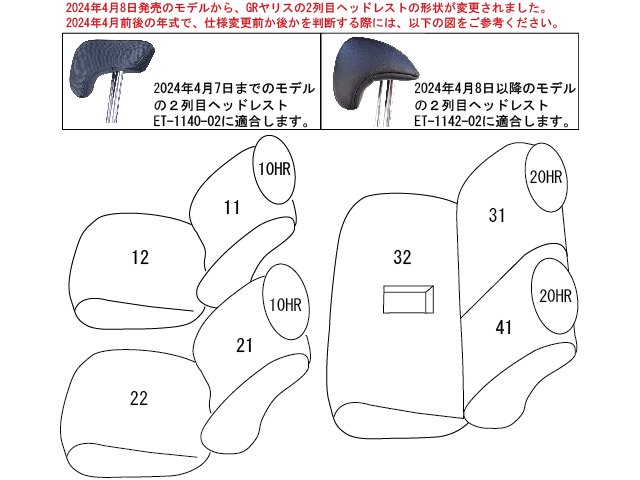 2024年4月8日発売のモデルから、GRヤリスの2列目ヘッドレストの形状が変更されました。
2024年4月前後の年式で、仕様変更前か後かを判断する際には、以下の図をご参考ください。

2024年4月7日までのモデルの２列目ヘッドレスト ET-1140-02に適合します。

2024年4月8日以降のモデルの２列目ヘッドレスト ET-1142-02に適合します。

10HR
11
12
10HR
21
22
20HR
31
32
20HR
41