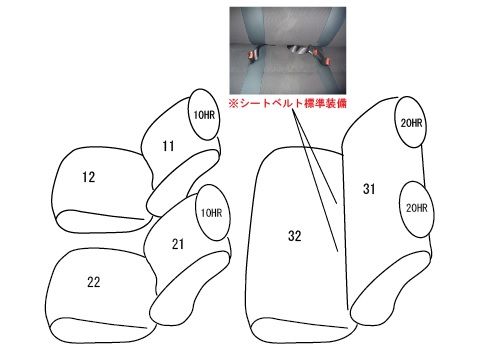 ※シートベルト標準装備

10HR
11
12
10HR
21
22
20HR
31
20HR
32