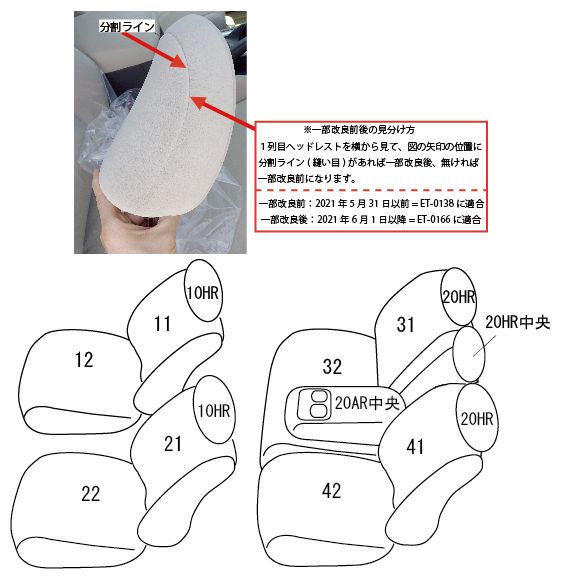 分割ライン

※一部改良前後の見分け方
1列目ヘッドレストを横から見て、図の矢印の位置に分割ライン（縫い目）があれば一部改良後、無ければ一部改良前になります。

一部改良前：2021年5月31日以前＝ET-0138に適合
一部改良後：2021年6月1日以降＝ET-0166に適合

10HR
11
12
10HR
21
22

20HR
31
20HR中央
32
20AR中央
20HR
41
42